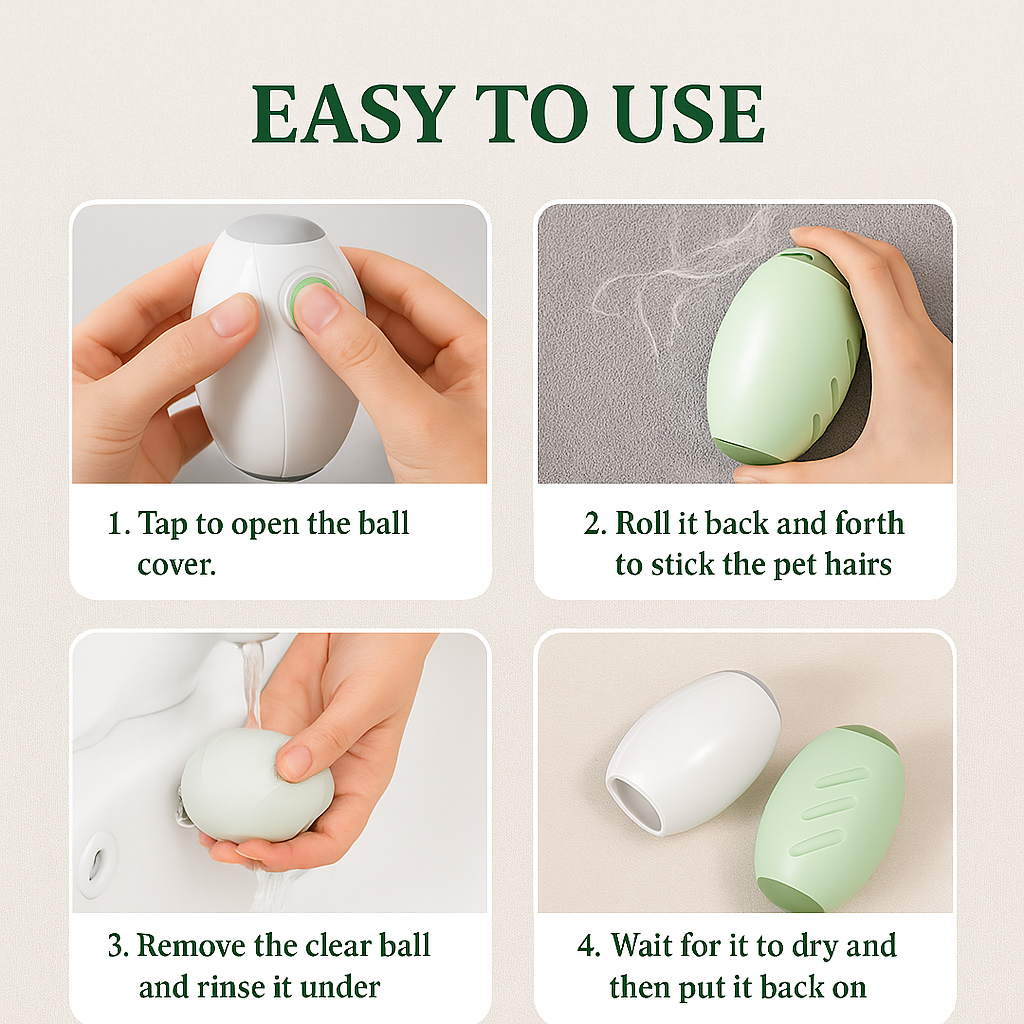 EASY TO USE

1. Tap to open the ball cover.

2. Roll it back and forth to stick the pet hairs

3. Remove the clear ball and rinse it under

4. Wait for it to dry and then put it back on