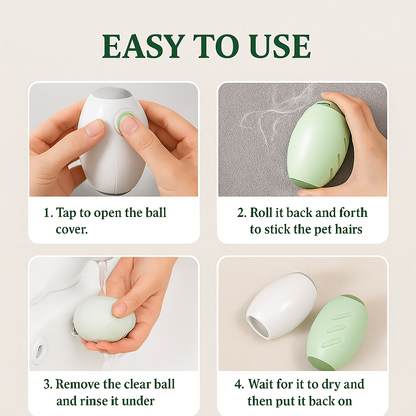 EASY TO USE

1. Tap to open the ball cover.

2. Roll it back and forth to stick the pet hairs

3. Remove the clear ball and rinse it under

4. Wait for it to dry and then put it back on